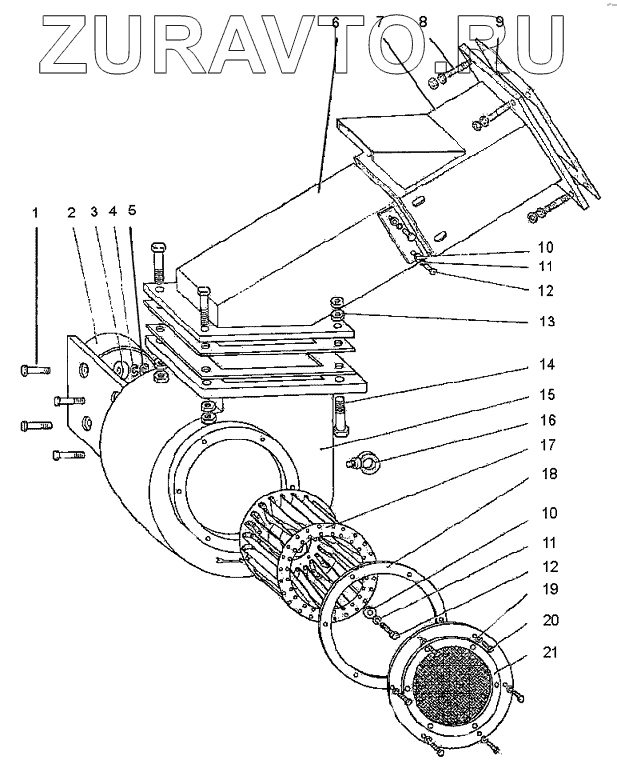 ZURAVTO.RU

6
7
8
9
1
2
3
4
5
10
11
12
13
14
15
16
17
18
10
11
12
19
20
21