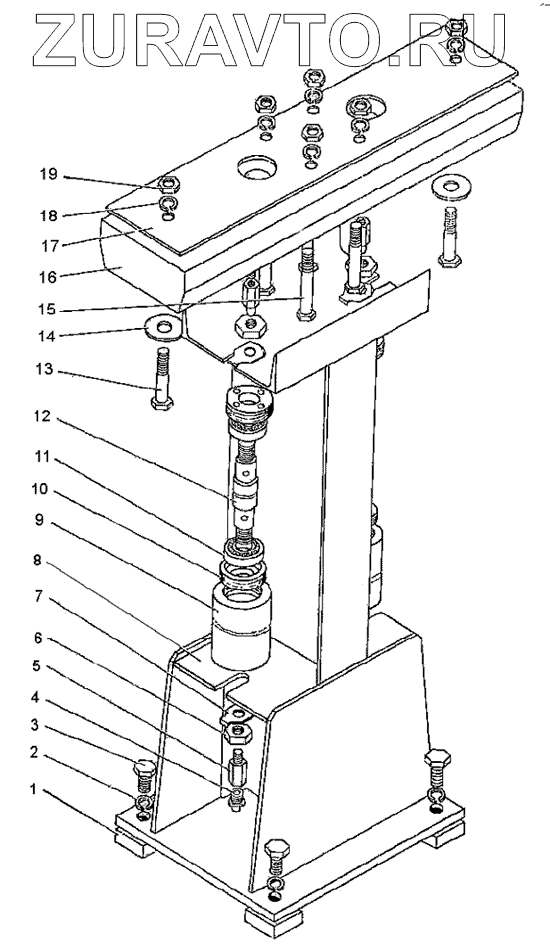 ZURAVTO.RU

19
18
17
16
15
14
13
12
11
10
9
8
7
6
5
4
3
2
1