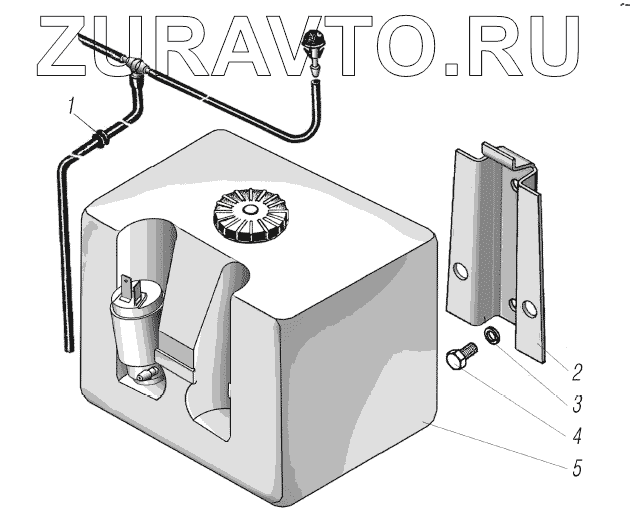 ZURAVTO.RU

1

2

3

4

5