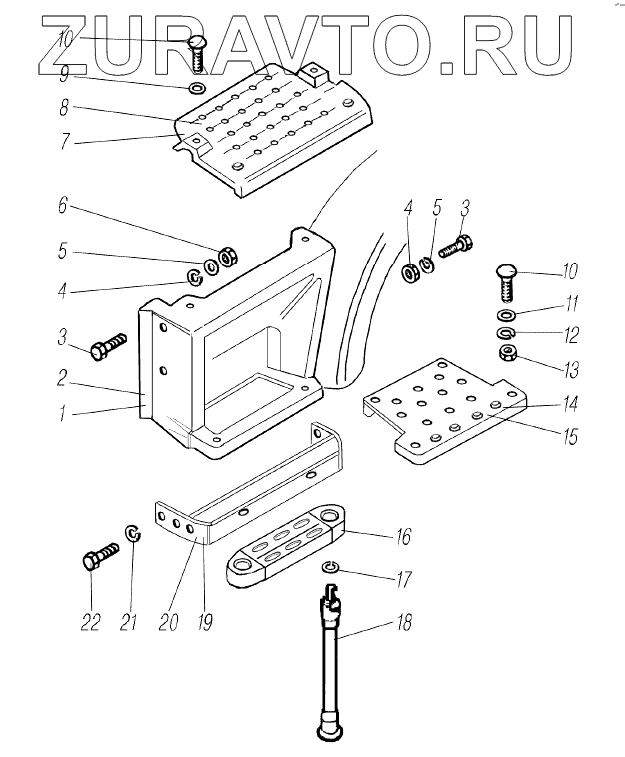 ZURAVTO.RU

10
9
8
7
6
5
4
3
2
1
4
5
3
10
11
12
13
14
15
16
17
18
22
21
20
19