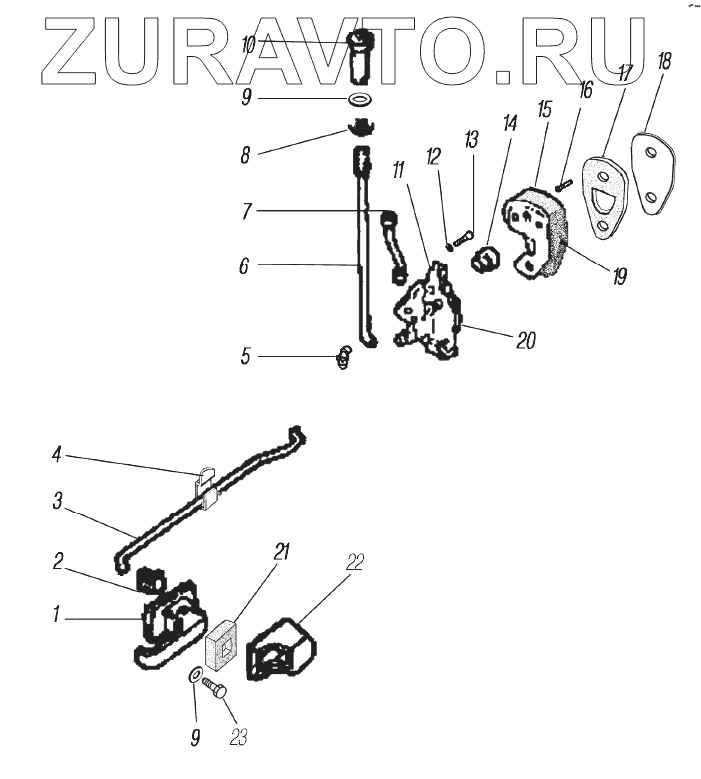 ZURAVTO.RU

10
9
8
7
6
5
11
12
13
14
15
16
17
18
19
20
4
3
2
1
21
22
9
23