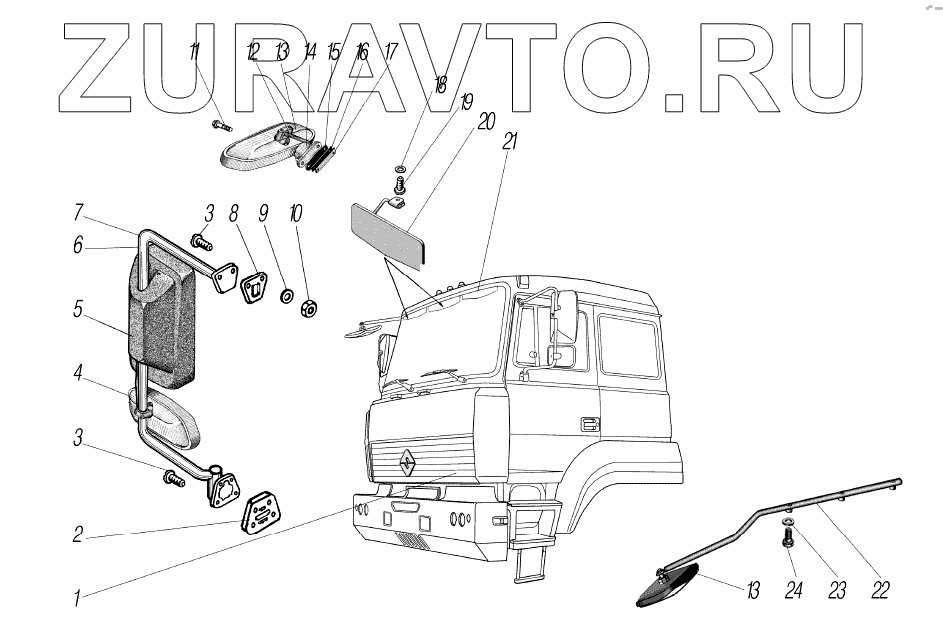 ZURAVTO.RU

11 12 13 14 15 16 17

18 19 20 21

7 6 3 8 9 10

5

4

3

2

1

13 24 23 22