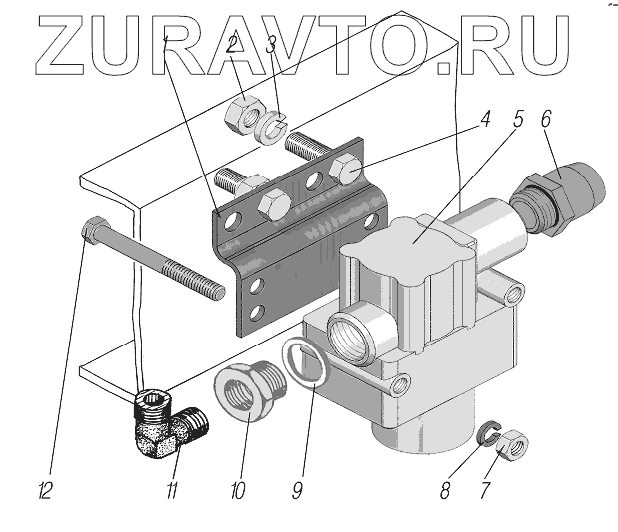 ZURAVTO.RU

1 2 3 4 5 6

12 11 10 9 8 7