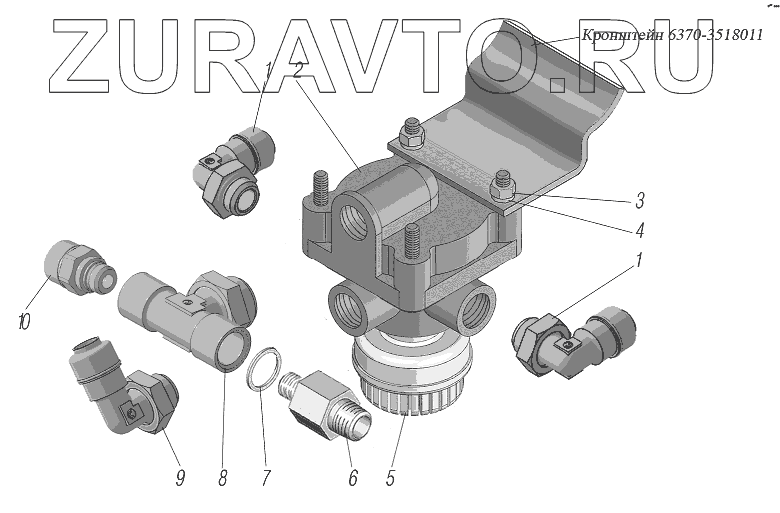 ZURAVTO.RU

Кронштейн 6370-3518011

1
2
3
4
1
10
9
8
7
6
5