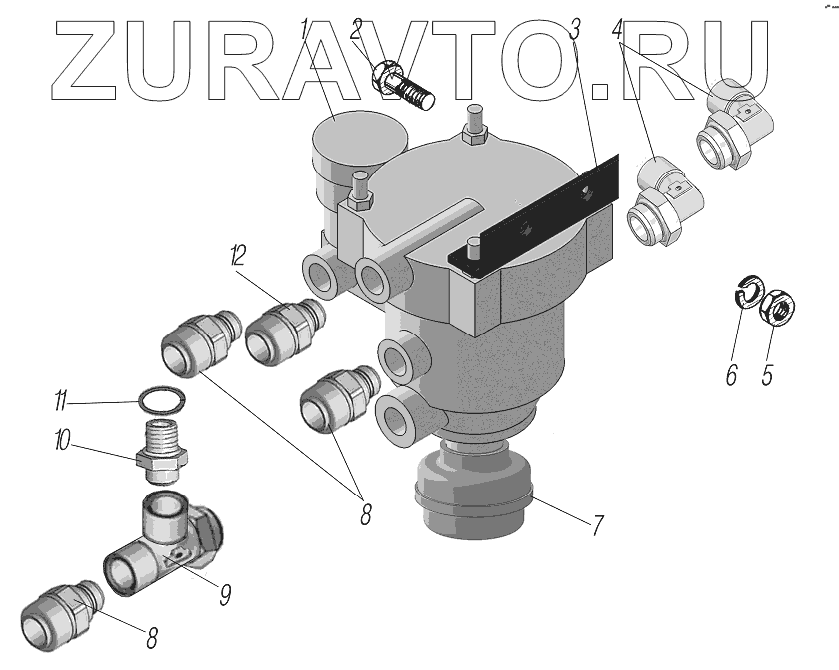 ZURAVTO.RU
1
2
3
4
12
6
5
11
10
8
7
9
8