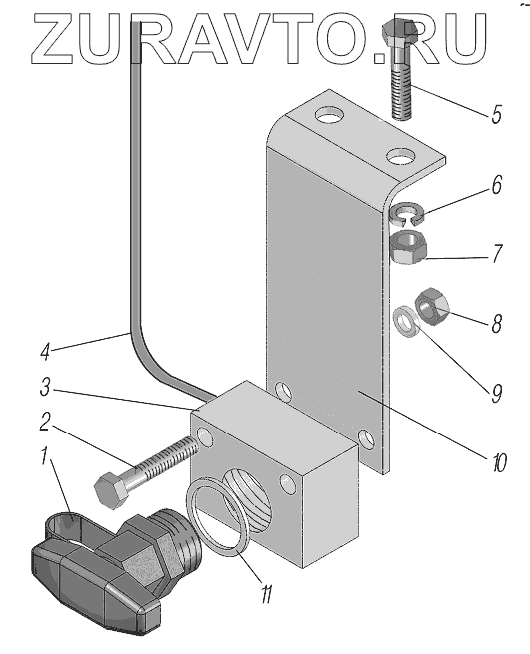 ZURAVTO.RU

5
6
7
8
9
10
4
3
2
1
11