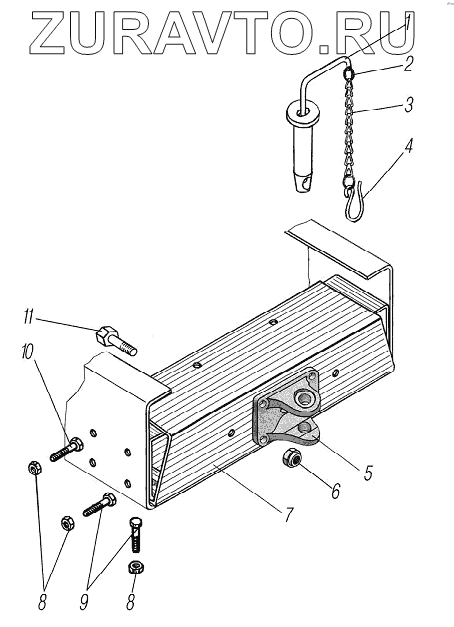 ZURAVTO.RU

1
2
3
4
11
10
5
6
7
8
9
8