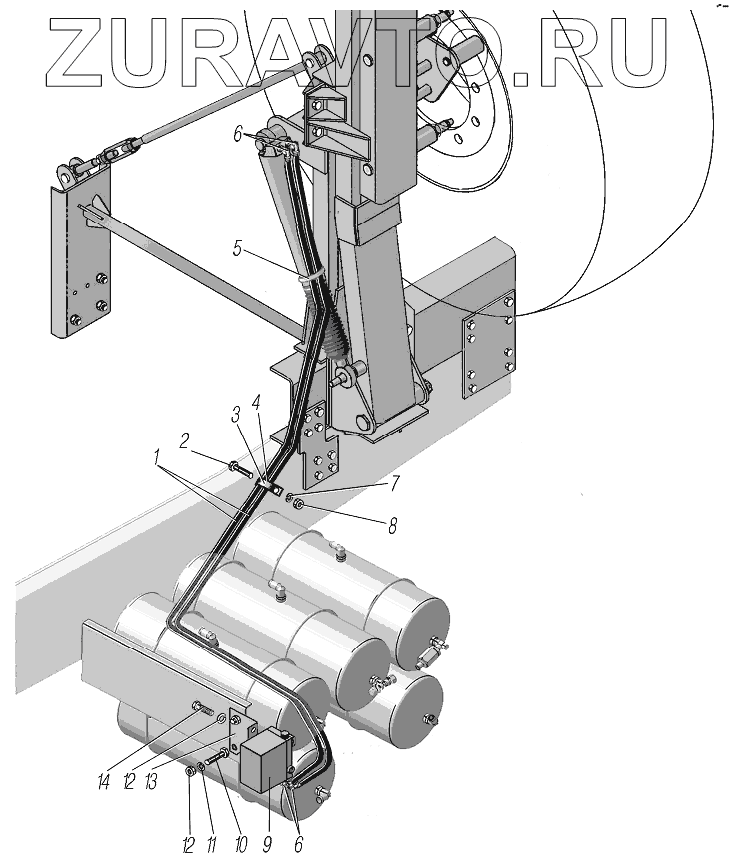 ZURAVTO.RU

6
5
4
3
2
1
7
8
14
12
13
12
11
10
9
6