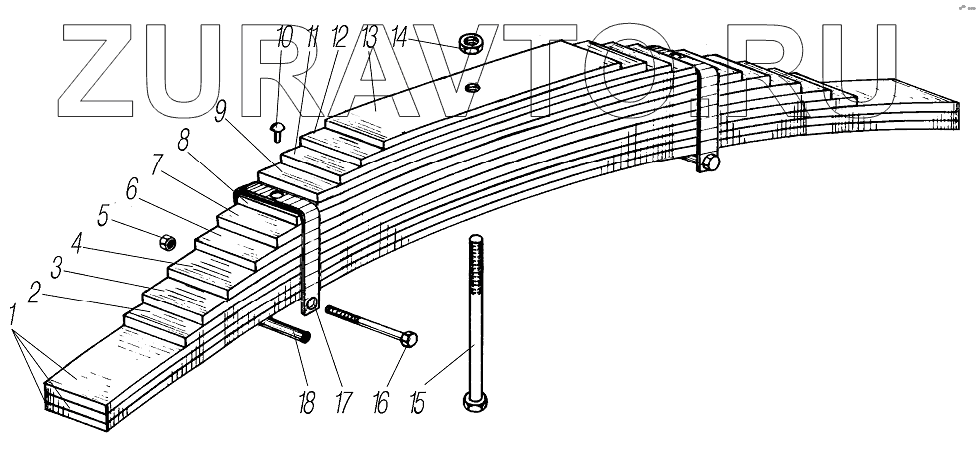 ZURAVTO.RU

10 11 12 13 14

9

8

7

6

5

4

3

2

1

18 17 16 15