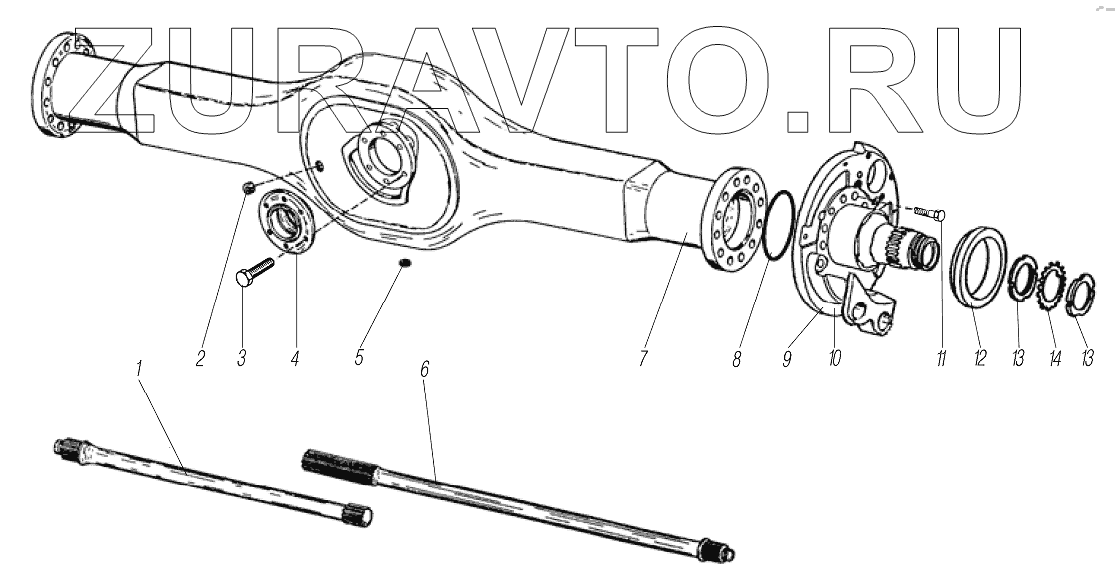 ZURAVTO.RU

2 3 4 5 7 8 9 10 11 12 13 14 13

1 6