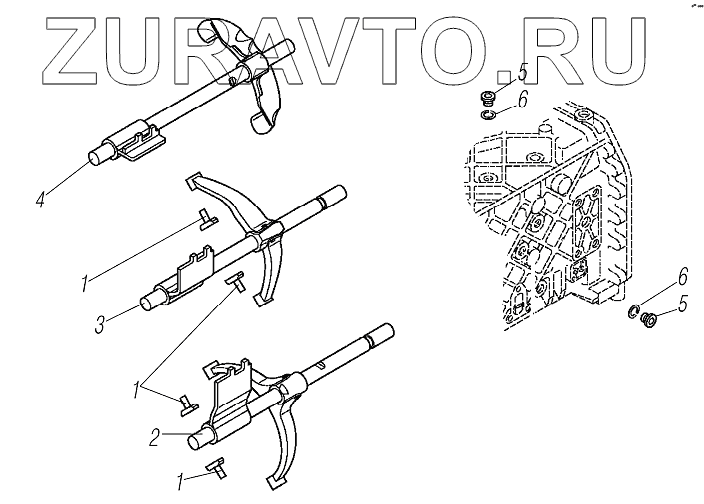 ZURAVTO.RU

5
6
4
1
3
6
5
1
2
1