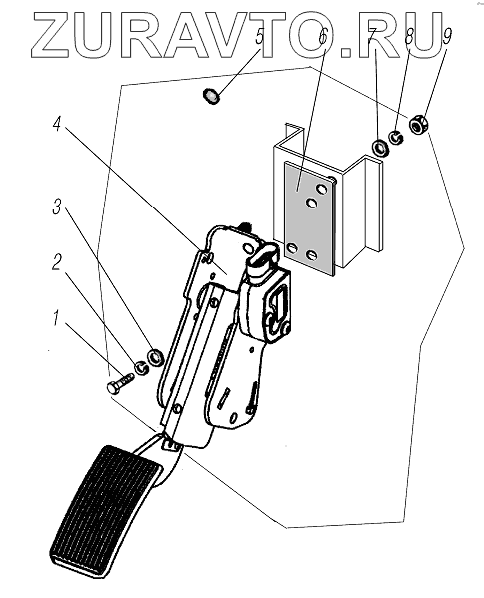 ZURAVTO.RU

5
6
7
8
9
4
3
2
1