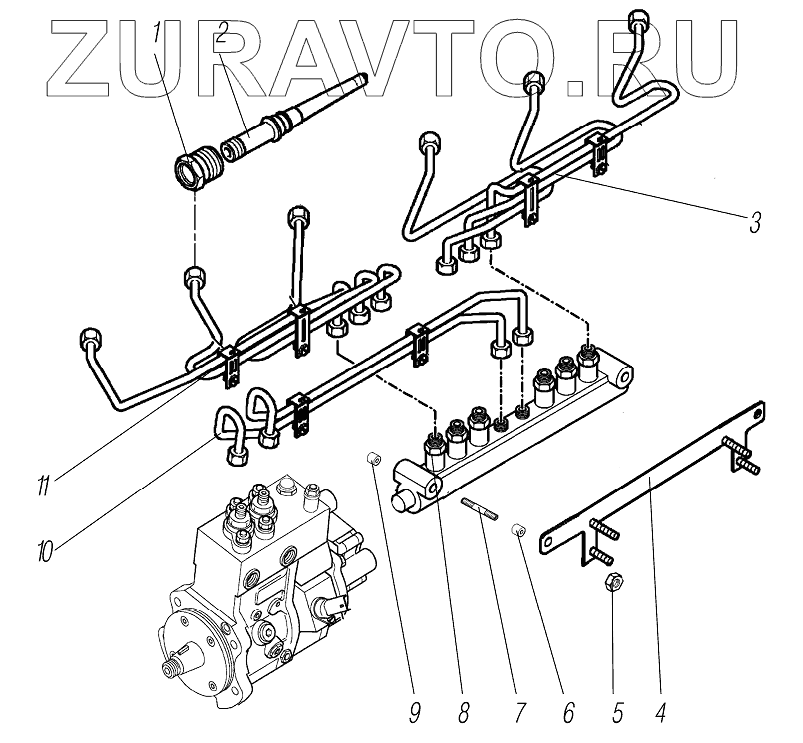 ZURAVTO.RU

1
2
3
11
10
9
8
7
6
5
4