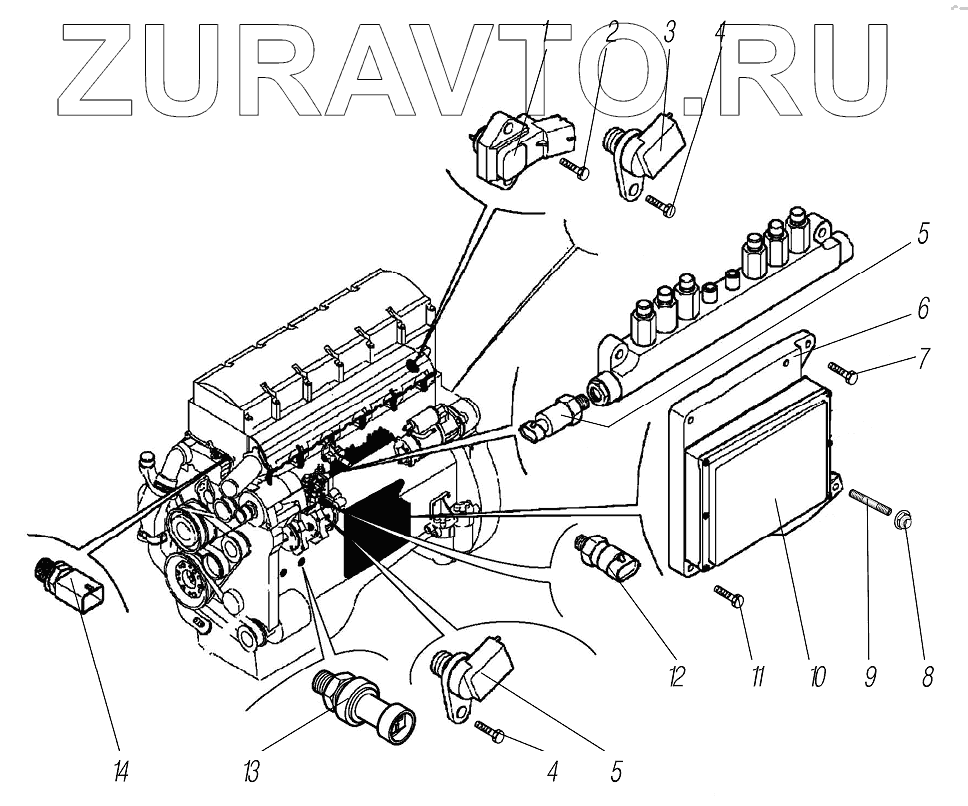 ZURAVTO.RU

1
2
3
4
5
6
7
8
9
10
11
12
13
14
4
5