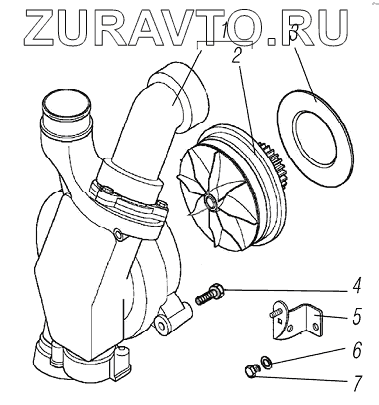 ZURAVTO.RU
1
2
3
4
5
6
7