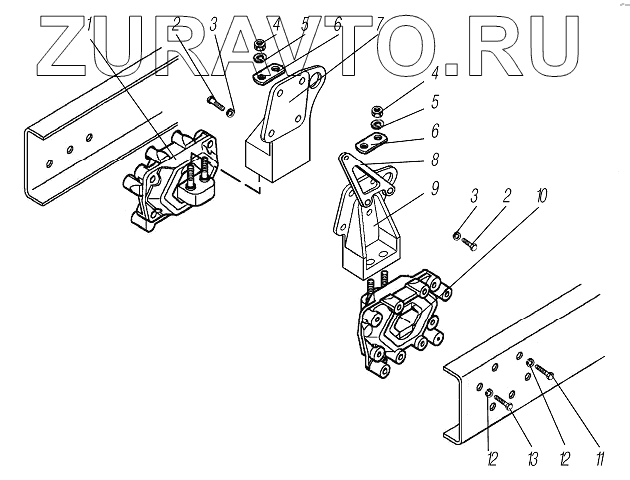 ZURAVTO.RU

1 2 3 4 5 6 7

4
5
6
8
9
3 2 10

12 13 12 11