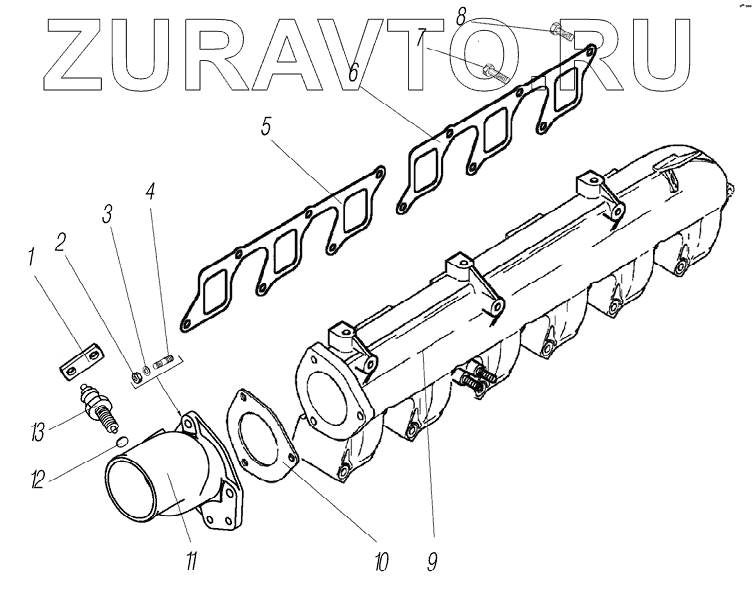 ZURAVTO.RU

8
7
6
5
4
3
2
1
13
12
11
10
9