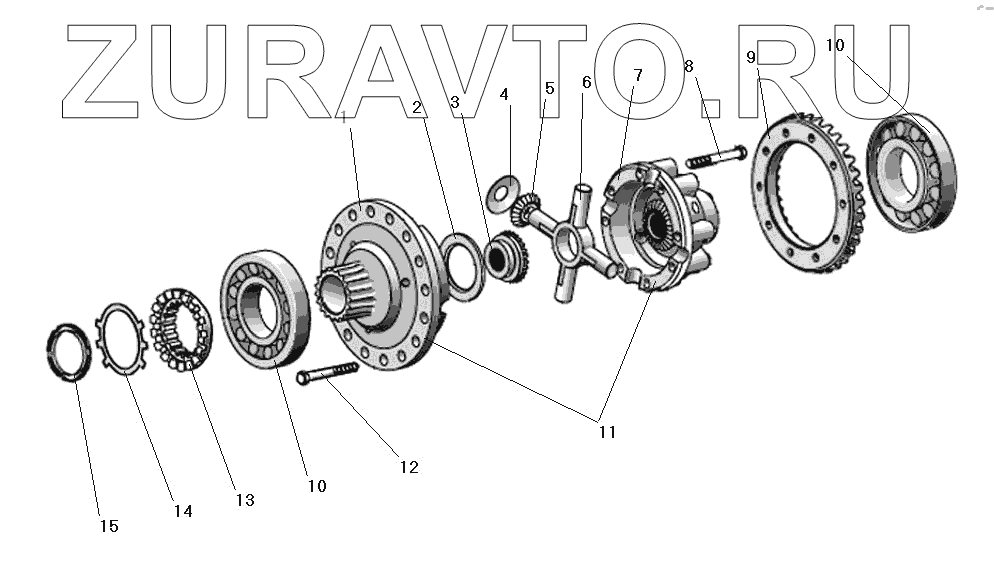 ZURAVTO.RU

1
2
3
4
5
6
7
8
9
10
11
12
10
13
14
15