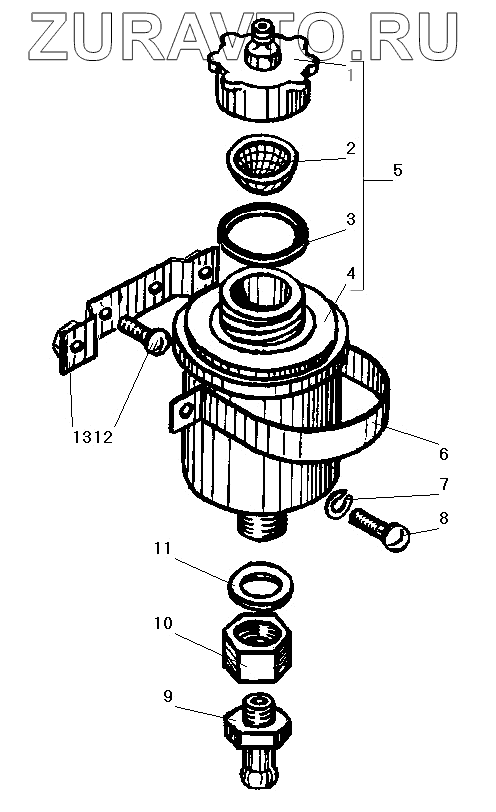 ZURAVTO.RU

1
2
5
3
4
1312
6
7
8
11
10
9