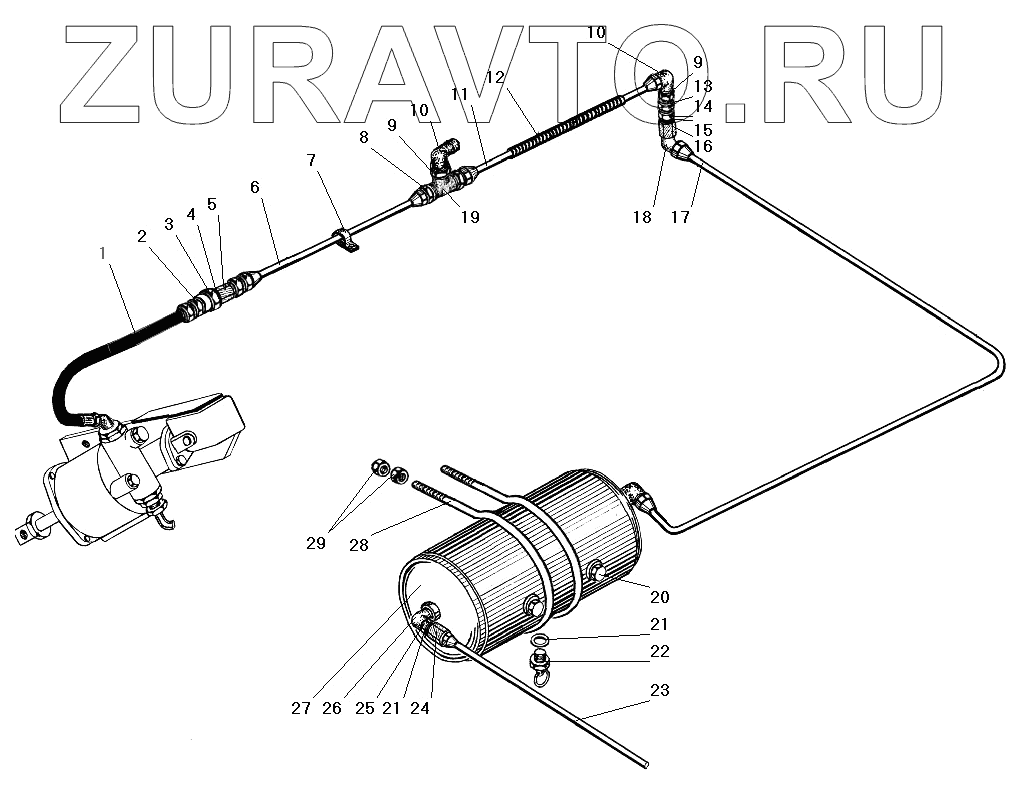 ZURAVTO.RU

10
9
13
14
15
16
12
11
10
9
8
7
6
5
4
3
2
1
19
18
17
29
28
20
21
22
23
27
26
25
21
24