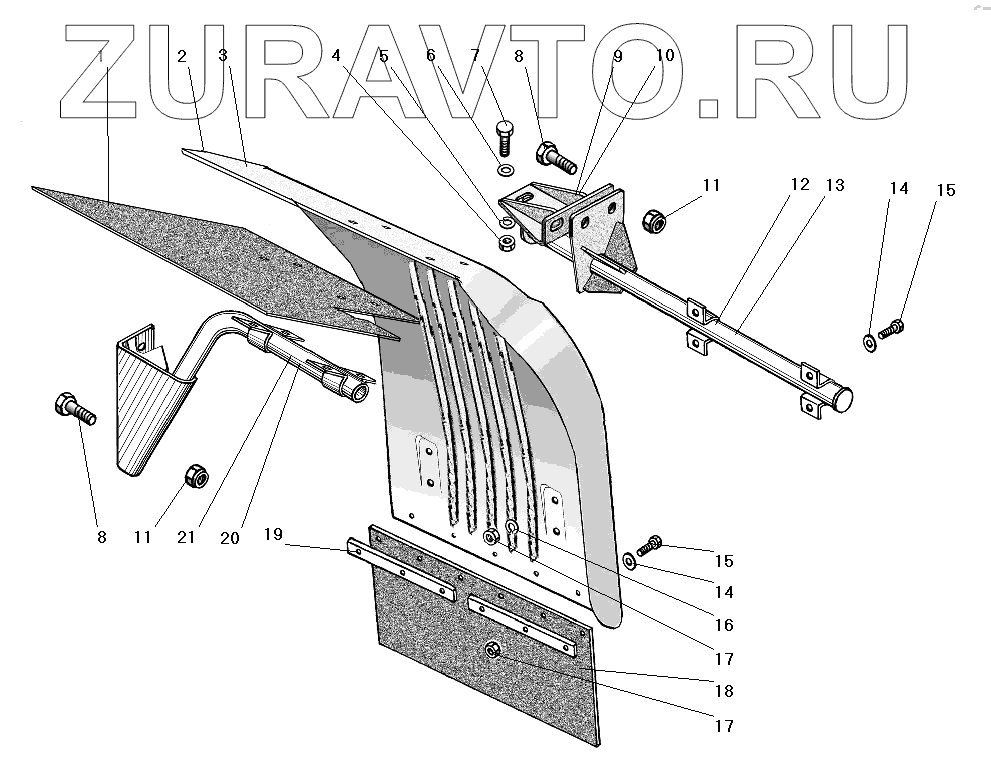 ZURAVTO.RU

1
2
3
4
5
6
7
8
9
10
11
12
13
14
15
8
11
21
20
19
15
14
16
17
18
17