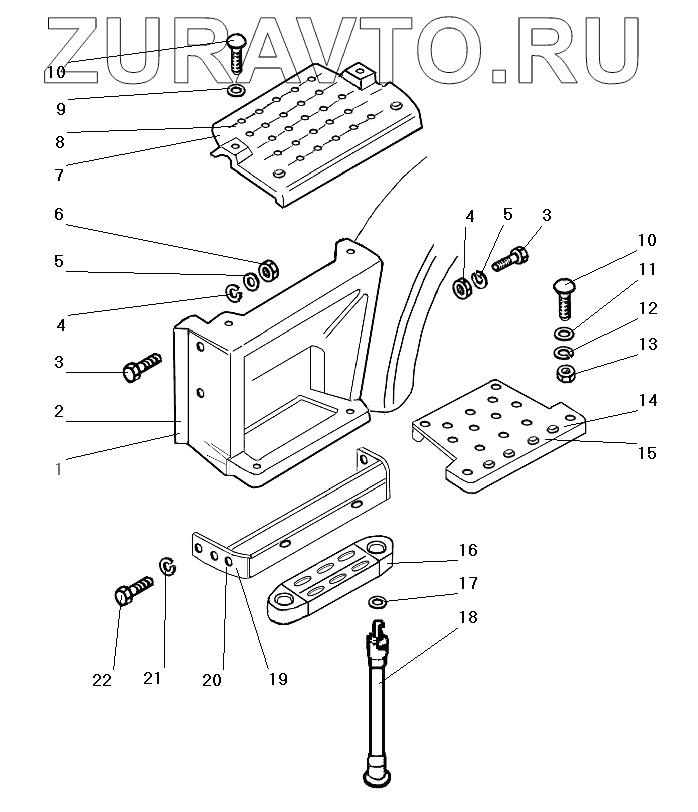 ZURAVTO.RU

10
9
8
7
6
5
4
3
2
1
4
5
3
10
11
12
13
14
15
16
17
18
22
21
20
19