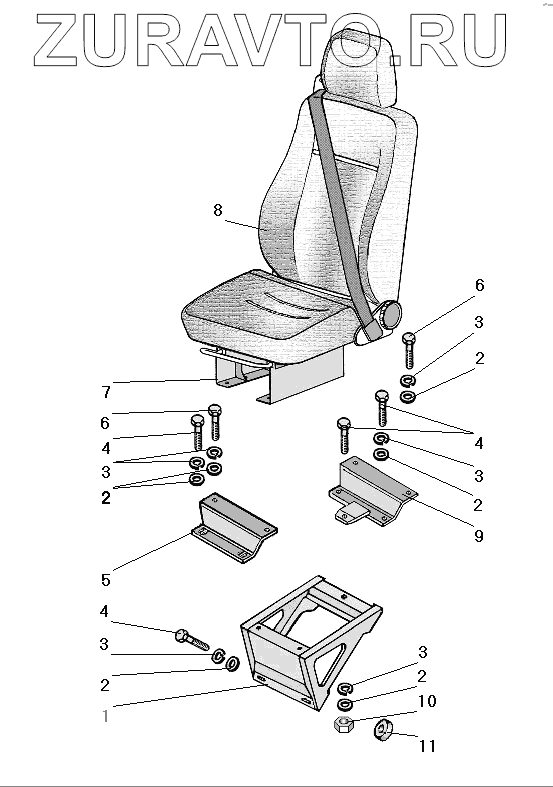 ZURAVTO.RU

8

6
3
2

7

6
4
3
2

4
3
2
9

5

4
3
2
1

3
2
10
11