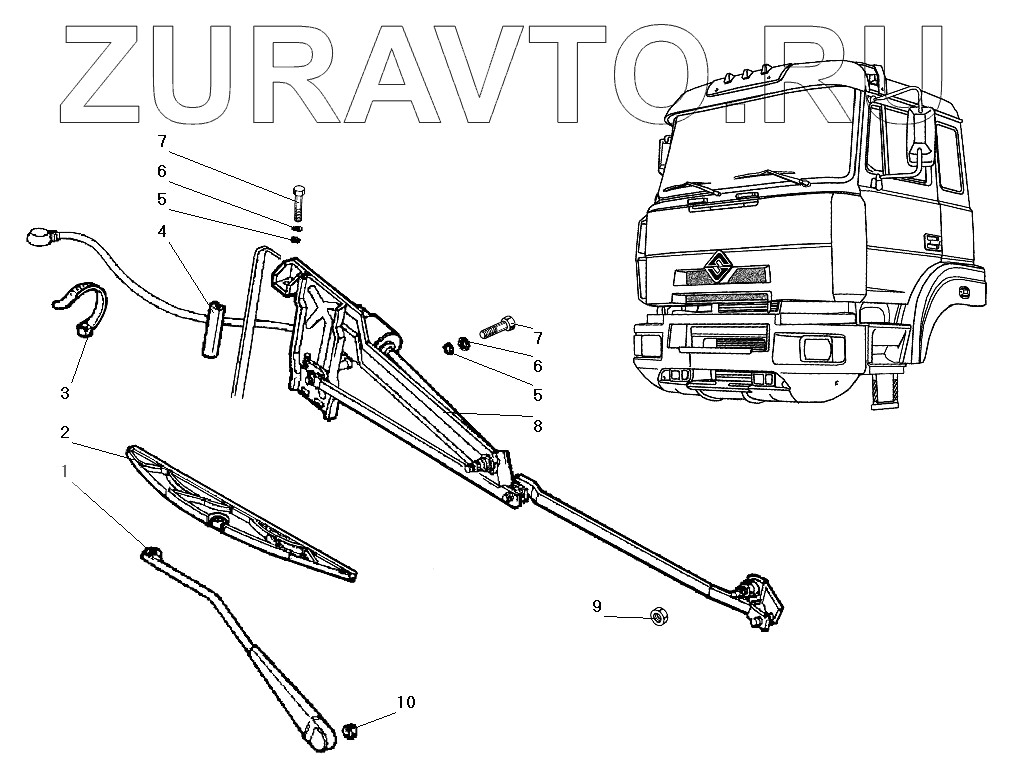 ZURAVTO.RU

7
6
5
4
3
2
1
7
6
5
8
9
10