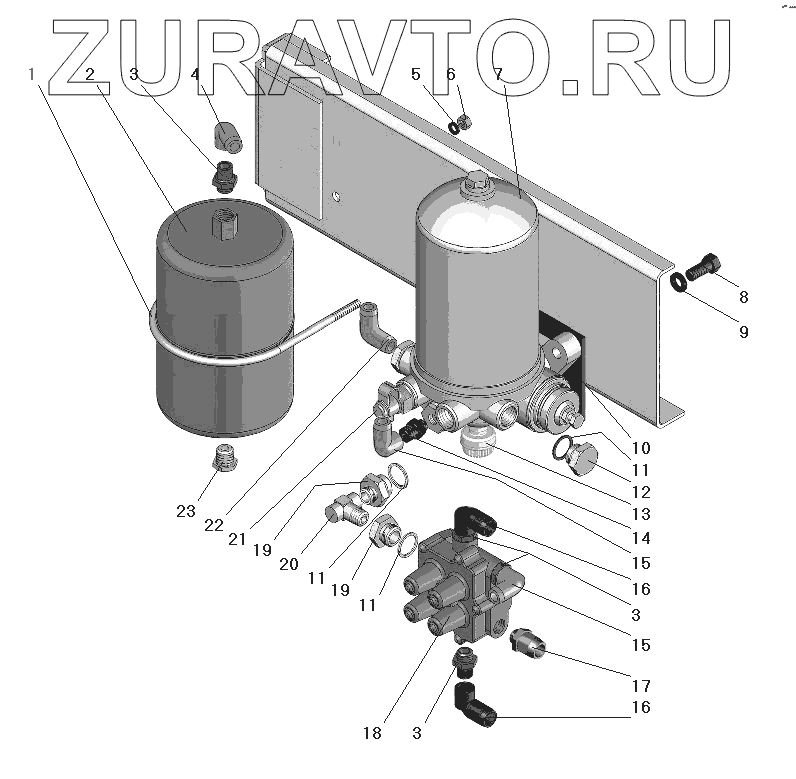 ZURAVTO.RU

1 2 3 4 5 6 7

8
9
10
11
12
13
14
15
16
3
15
17
16

23 22 21 19 20 11 19 11

18 3