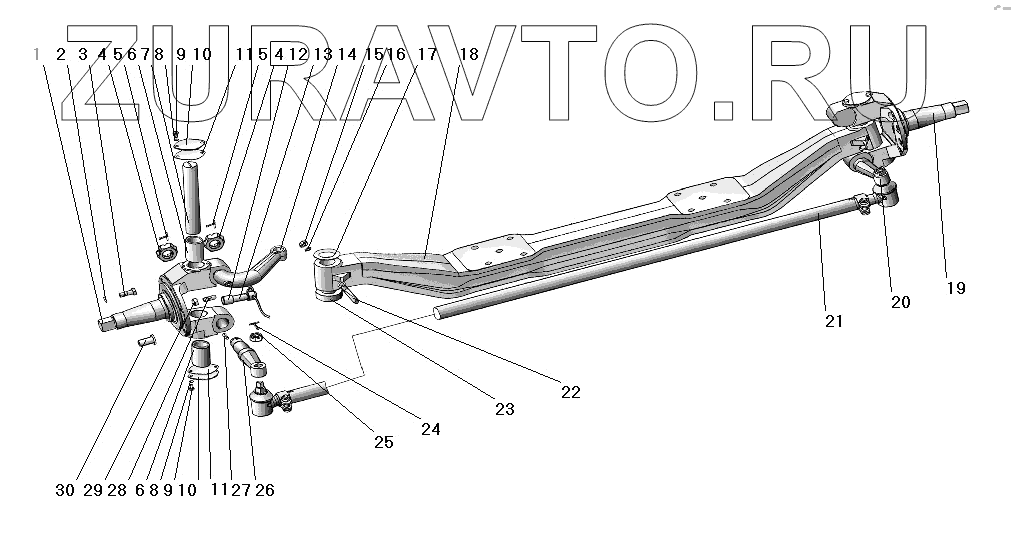 ZURAVTO.RU

1 2 3 4 5 6 7 8 9 10 11 5 4 12 13 14 15 16 17 18

19 20 21 22 23 24 25

30 29 28 6 8 9 10 11 27 26