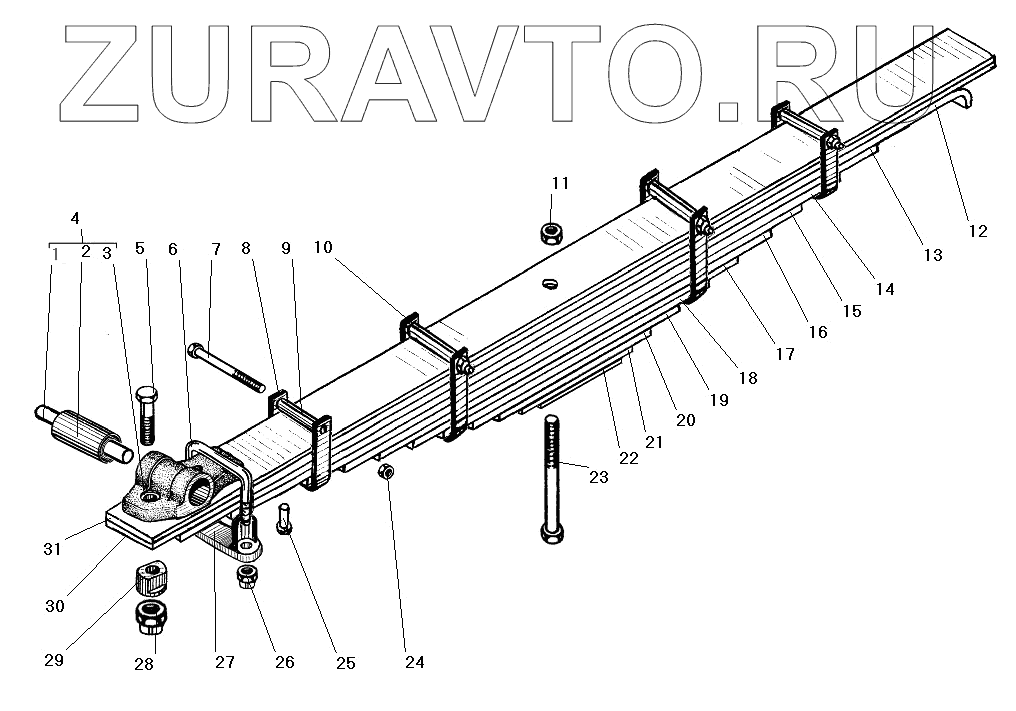 ZURAVTO.RU

4
1 2 3
5
6
7
8
9
10
11
12
13
14
15
16
17
18
19
20
21
22
23
24
25
26
27
28
29
30
31