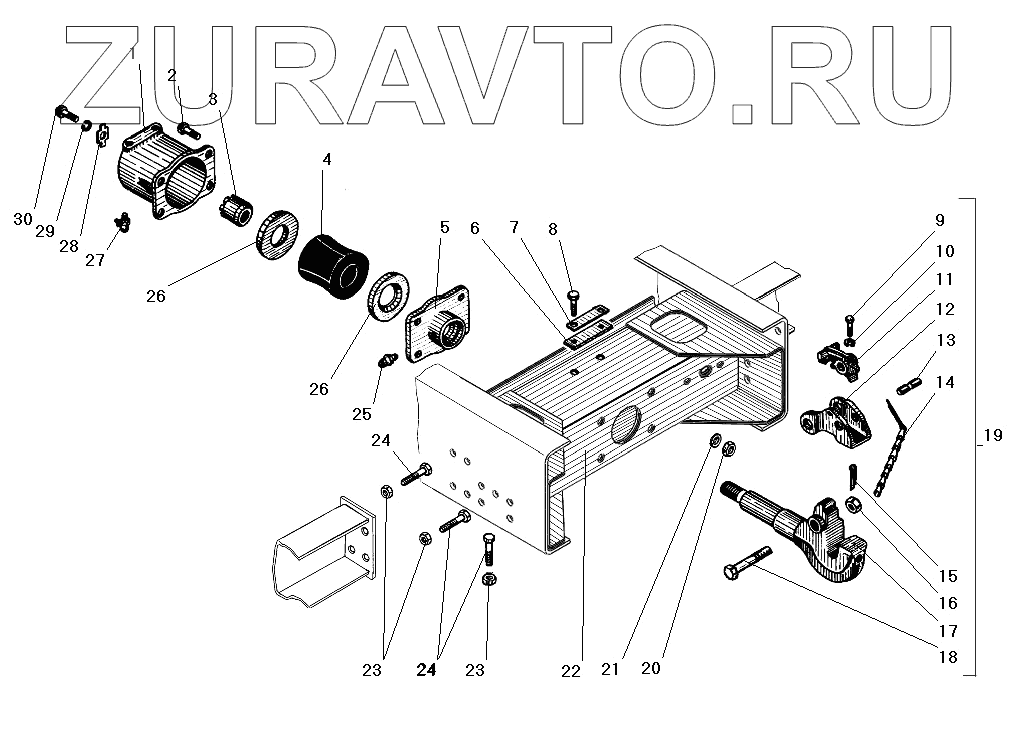 ZURAVTO.RU

1
2
3
4
5
6
7
8
9
10
11
12
13
14
19
30
29
28
27
26
26
25
24
15
16
17
18
23
24
23
22
21
20