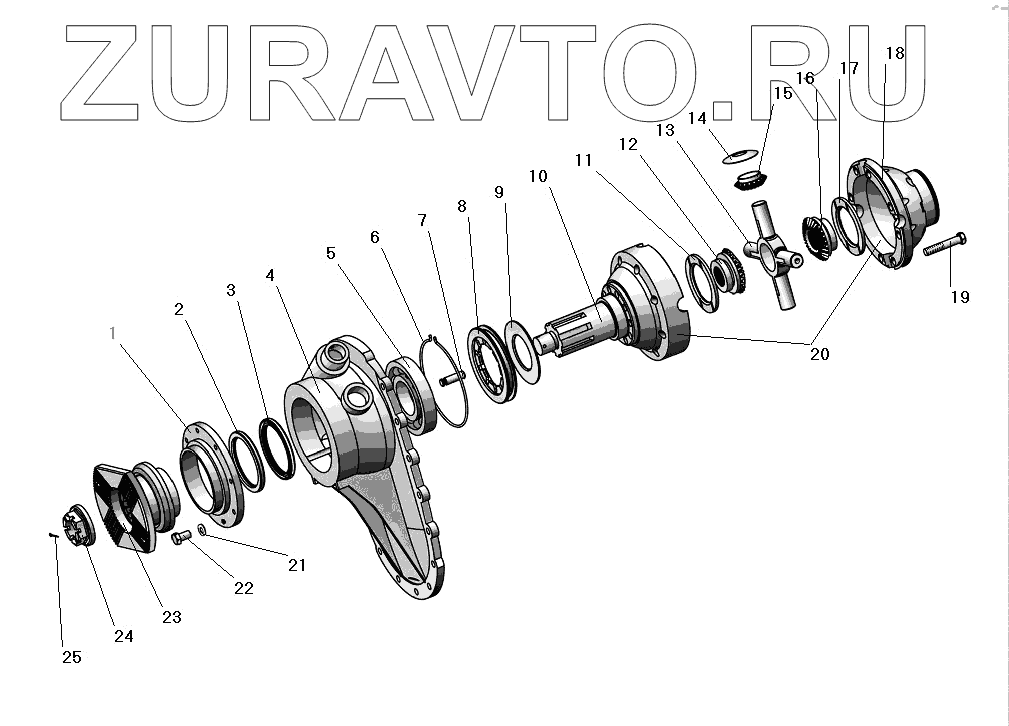 ZURAVTO.RU

1
2
3
4
5
6
7
8
9
10
11
12
13
14
15
16
17
18
19
20
21
22
23
24
25