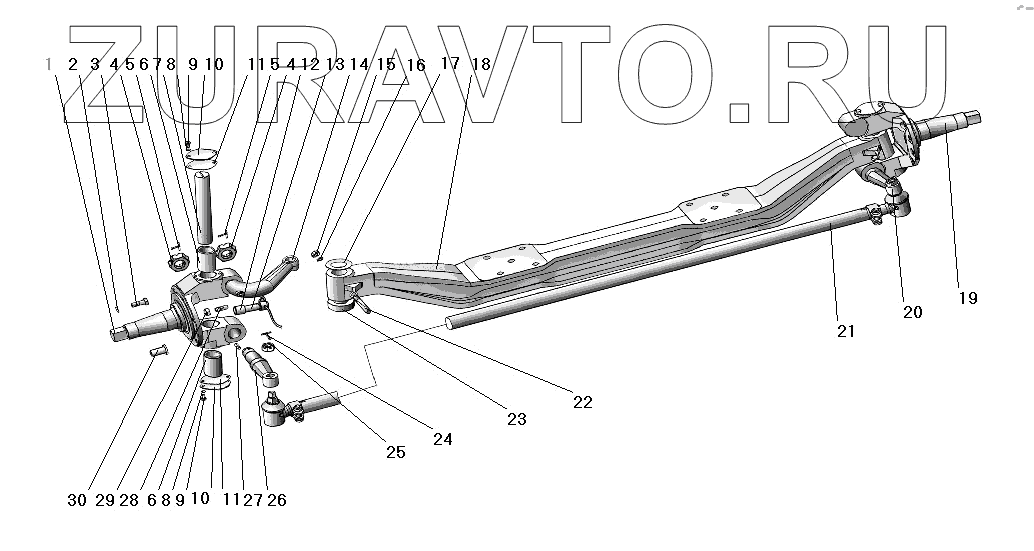 ZURAVTO.RU

1 2 3 4 5 6 7 8 9 10 11 5 4 12 13 14 15 16 17 18

19
20
21
22
23
24
25

30 29 28 6 8 9 10 11 27 26