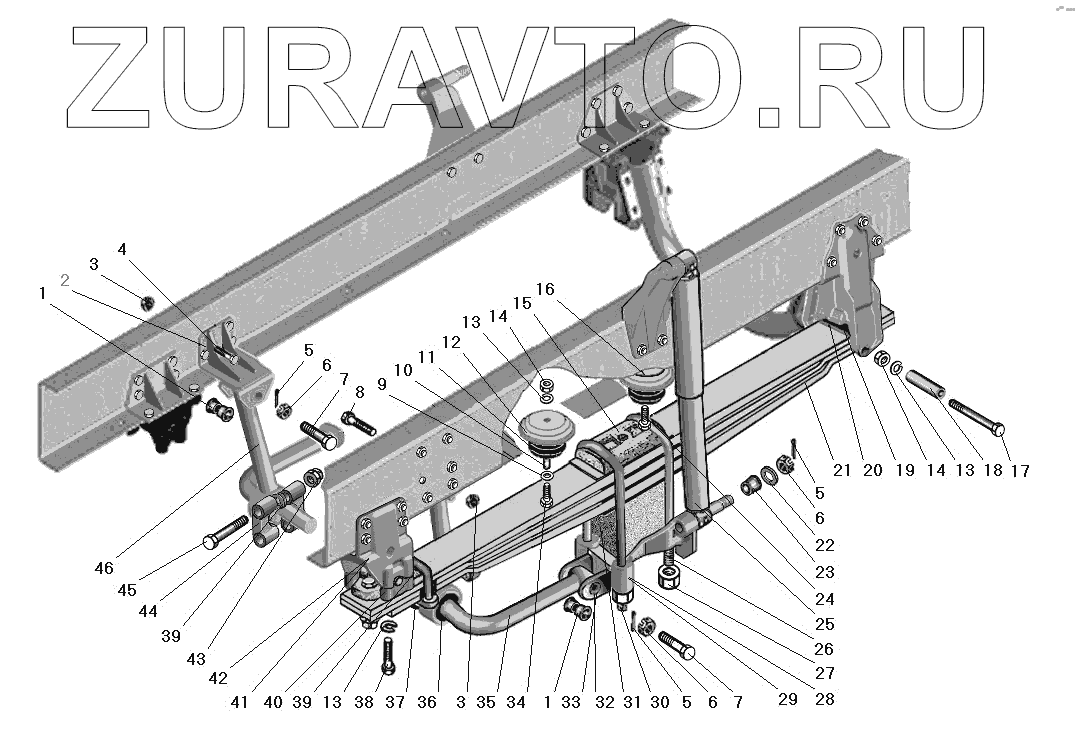 ZURAVTO.RU

1
2
3
4
5
6
7
8
9
10
11
12
13
14
15
16
21 20 19 14 13 18 17
5
6
22
23
24
25
26
27
28
29
46
45
44
39
43
42
41 40 39 13 38 37 36 3 35 34 1 33 32 31 30 5 6 7