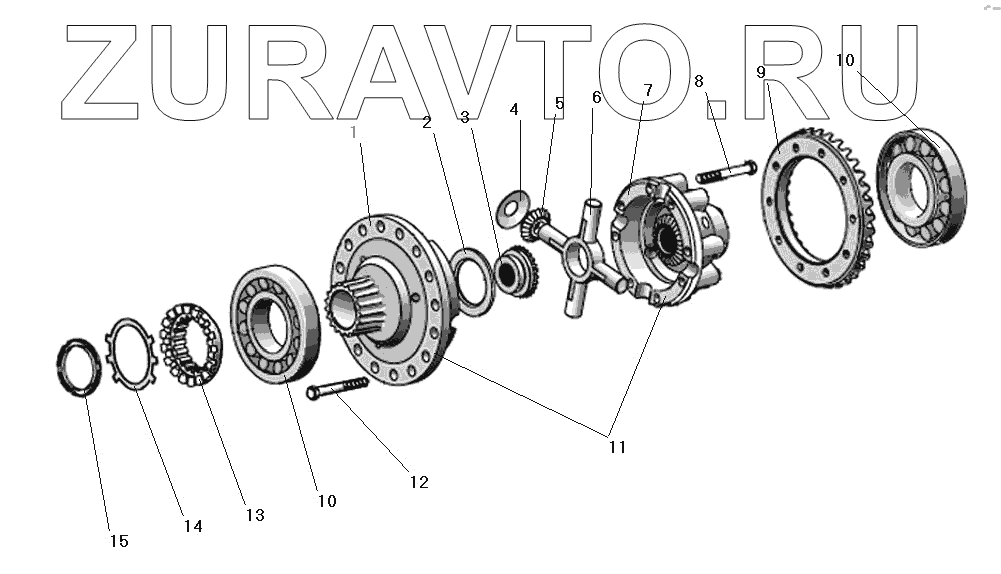 ZURAVTO.RU

1
2
3
4
5
6
7
8
9
10
11
12
10
13
14
15