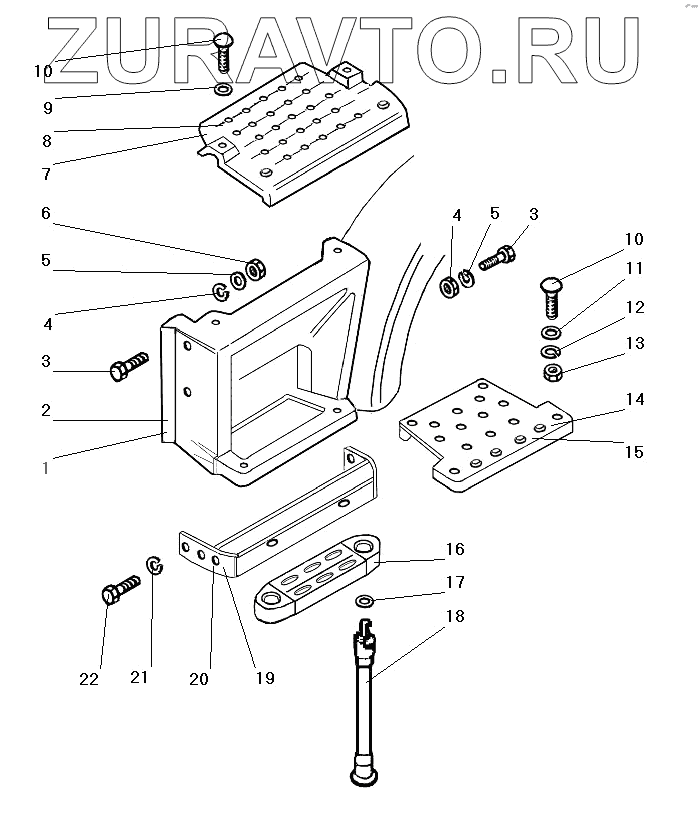 ZURAVTO.RU

10
9
8
7
6
5
4
3
2
1
4
5
3
10
11
12
13
14
15
16
17
18
22
21
20
19