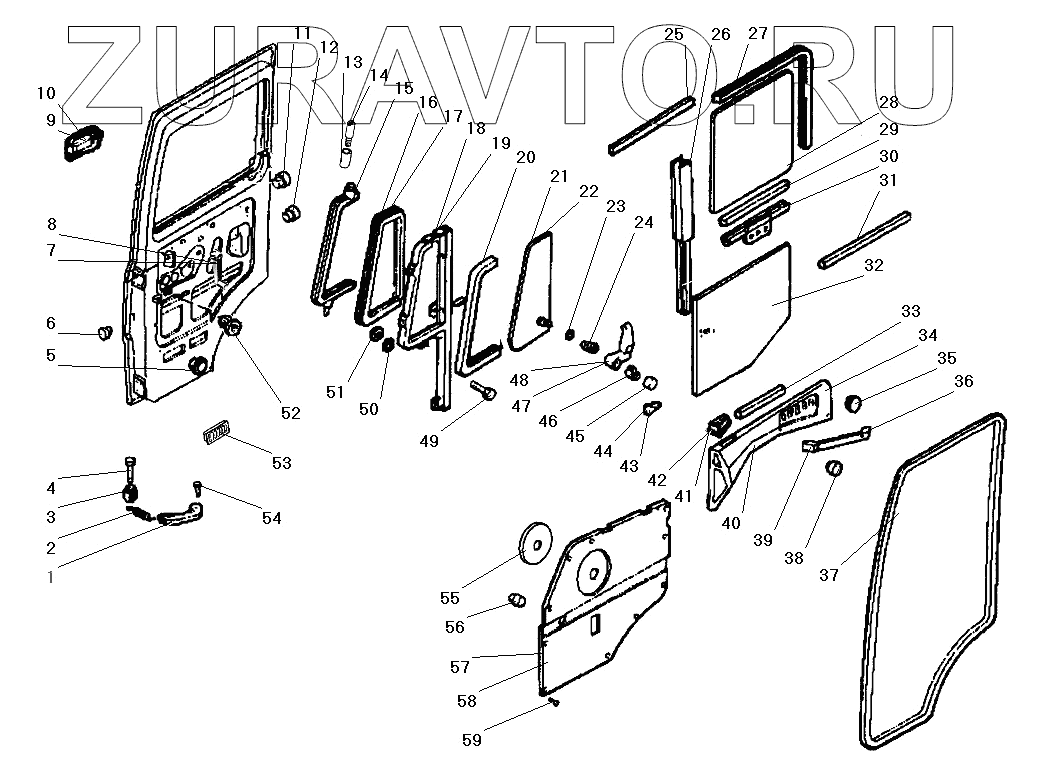 ZURAVTO.RU

11 12 13 14 15 16 17 18 19 20 21 22 23 24 25 26 27 28 29 30 31 32 33 34 35 36 10 9 8 7 6 5 52 51 50 49 48 47 46 45 44 43 42 41 40 39 38 37 53 4 3 2 1 54 55 56 57 58 59