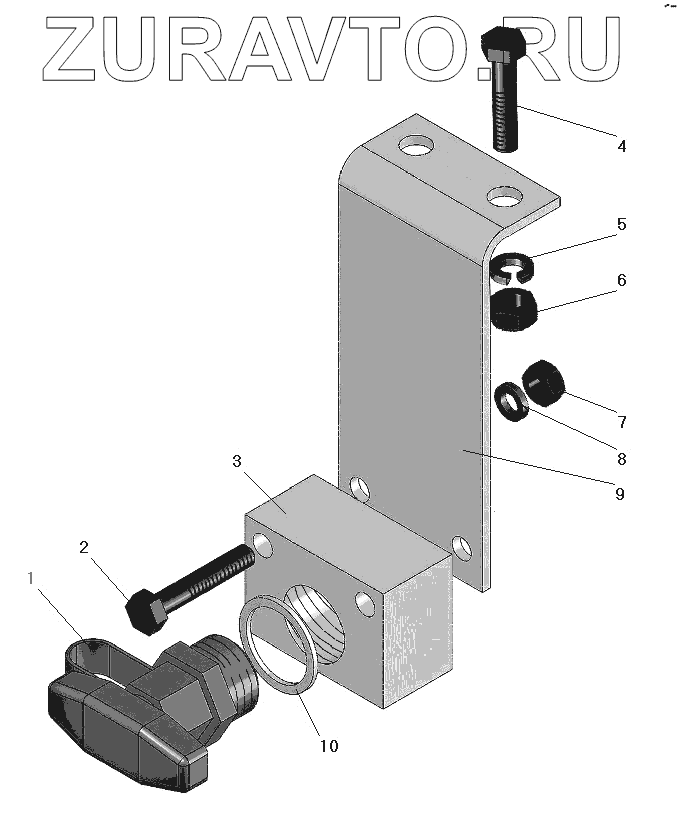 ZURAVTO.RU

4
5
6
7
8
9
3
2
1
10