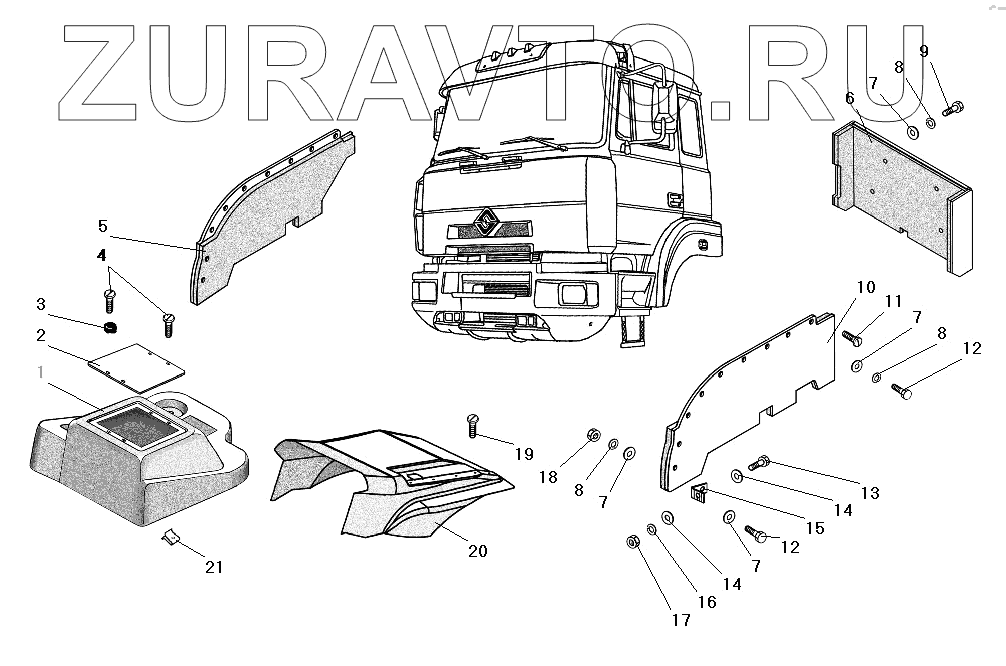 ZURAVTO.RU

9
8
7
6
5
4
3
2
1
10
11
7
8
12
19
18
8
7
13
14
15
12
7
14
16
17
20
21