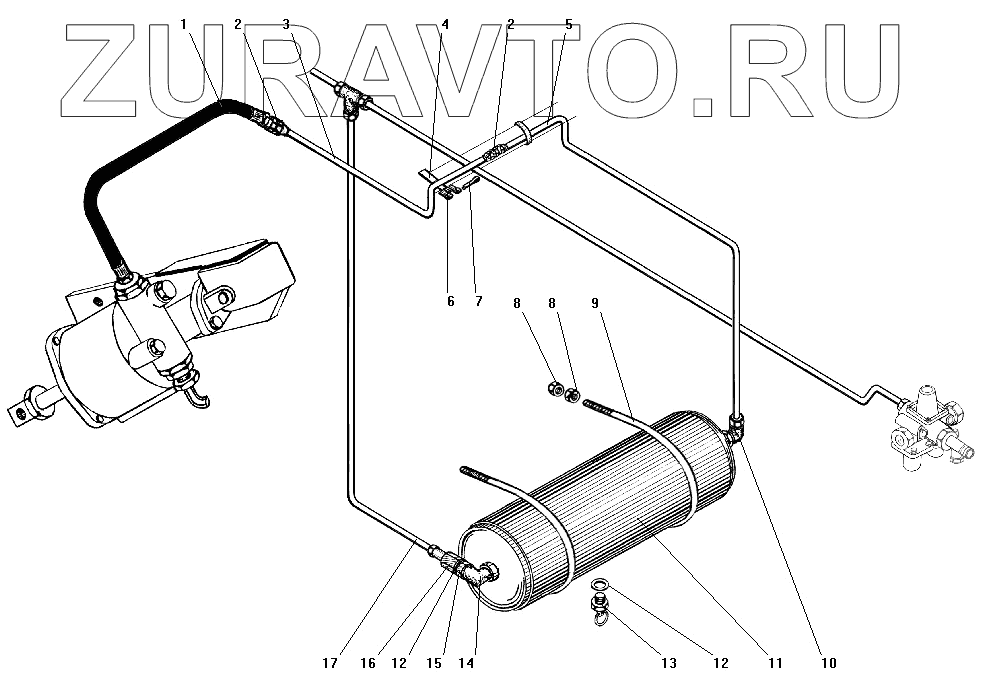 ZURAVTO.RU

1 2 3 4 2 5

6 7

8 8 9

17 16 12 15 14 13 12 11 10