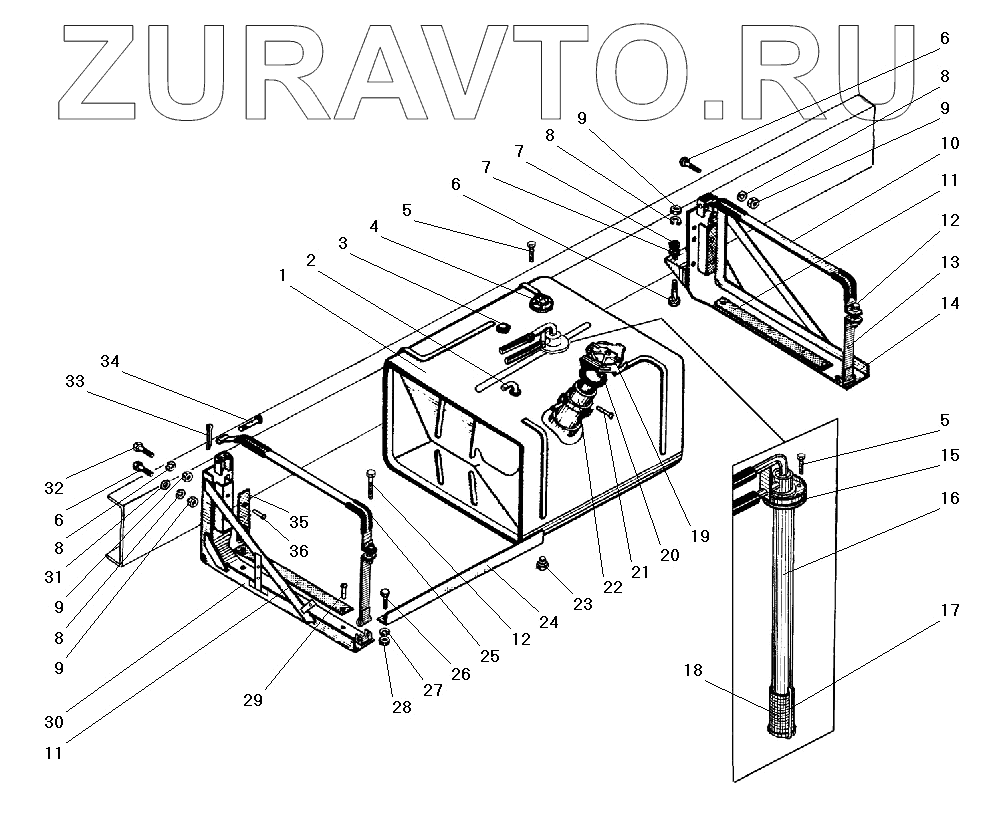 ZURAVTO.RU

6
8
9
10
11
12
13
14
9
8
7
7
6
5
4
3
2
1
34
33
32
6
8
31
9
8
9
35
36
30
11
29
28
27
26
25
12
24
23
22
21
20
19
5
15
16
17
18