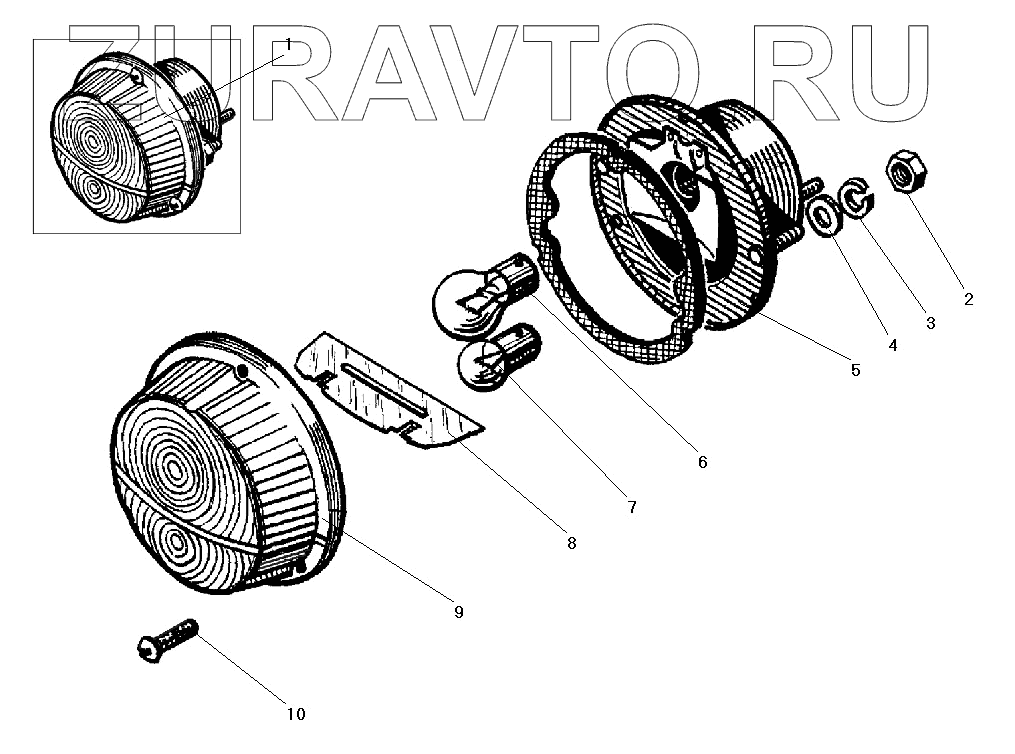 ZURAVTO.RU

1
2
3
4
5
6
7
8
9
10