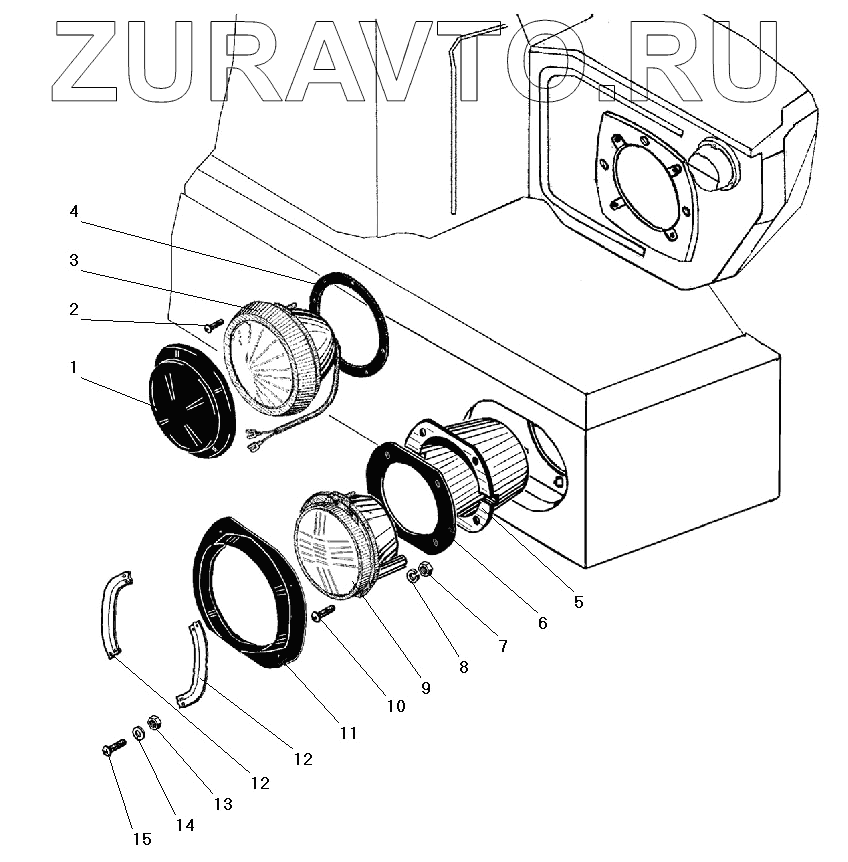 ZURAVTO.RU

4
3
2
1
5
6
7
8
9
10
11
12
12
13
14
15