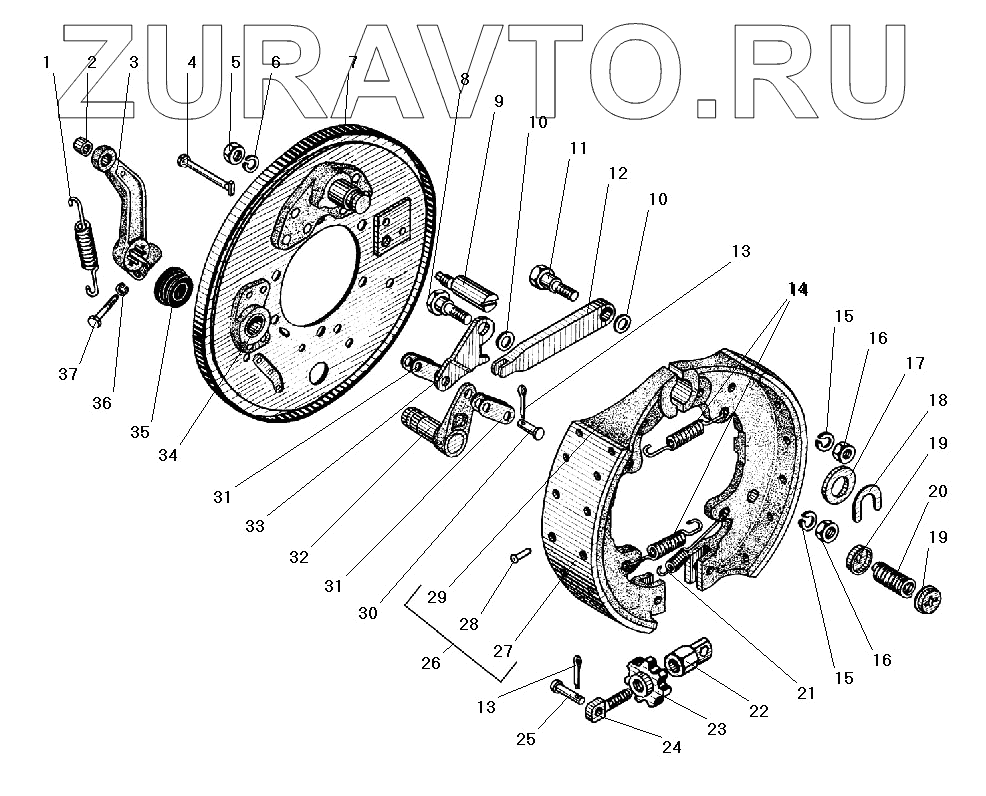 ZURAVTO.RU

1 2 3 4 5 6 7 8 9 10 11 12 10 13 14 15 16 17 18 19 20 19 37 36 35 34 31 33 32 31 30 29 28 27 26 13 25 24 23 22 21 15 16