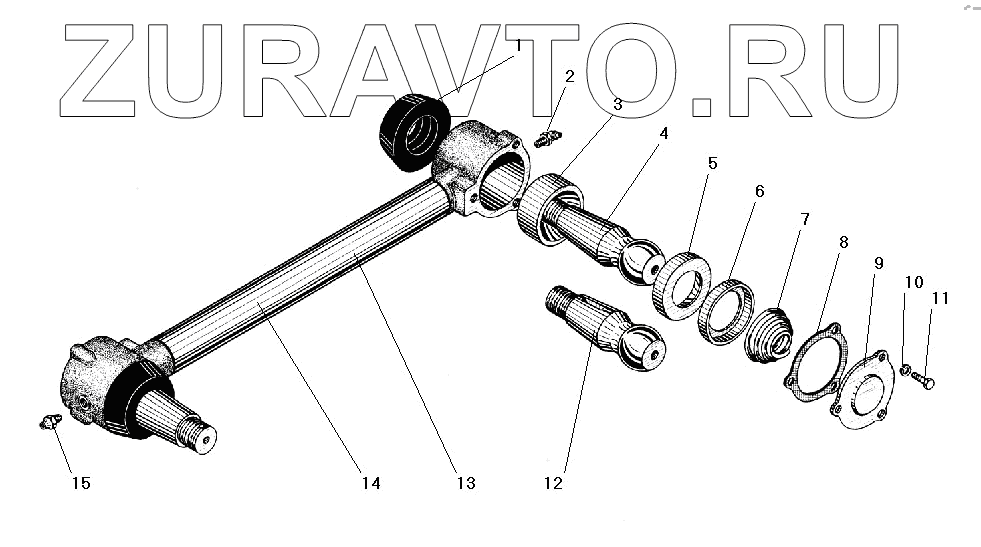 ZURAVTO.RU

1
2
3
4
5
6
7
8
9
10
11
12
13
14
15