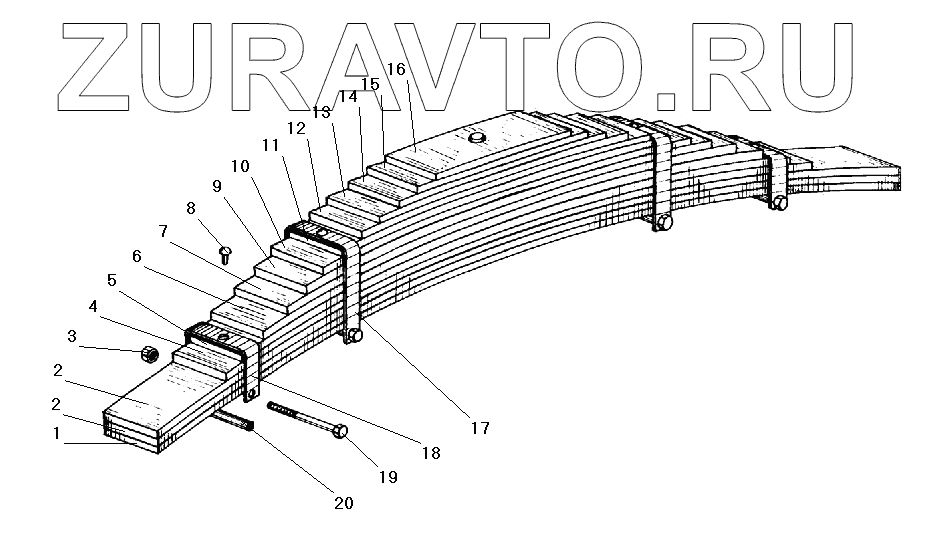 ZURAVTO.RU

16
15
14
13
12
11
10
9
8
7
6
5
4
3
2
2
1
17
18
19
20