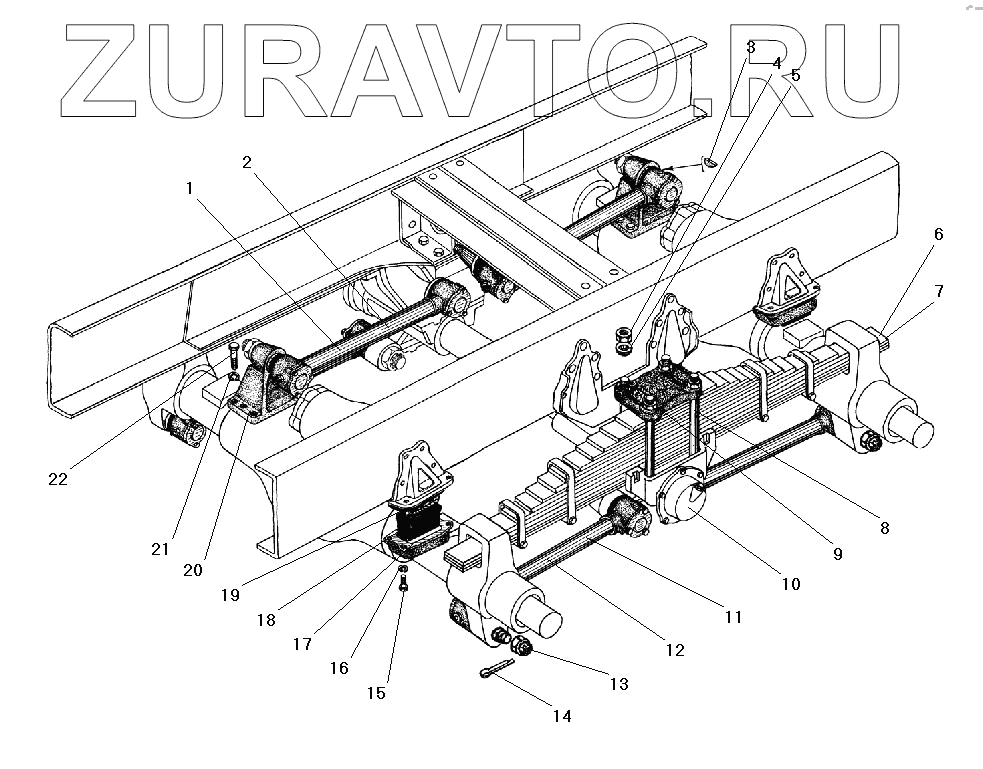 ZURAVTO.RU

1
2
3
4
5
6
7
8
9
10
11
12
13
14
15
16
17
18
19
20
21
22