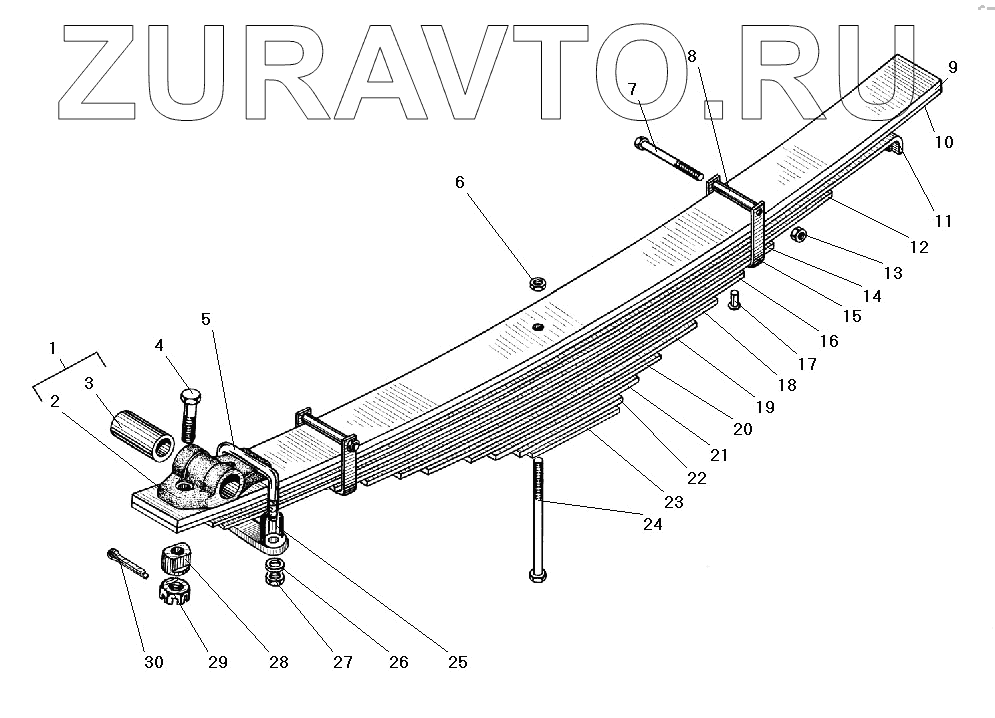 ZURAVTO.RU

1
2
3
4
5
6
7
8
9
10
11
12
13
14
15
16
17
18
19
20
21
22
23
24
25
26
27
28
29
30