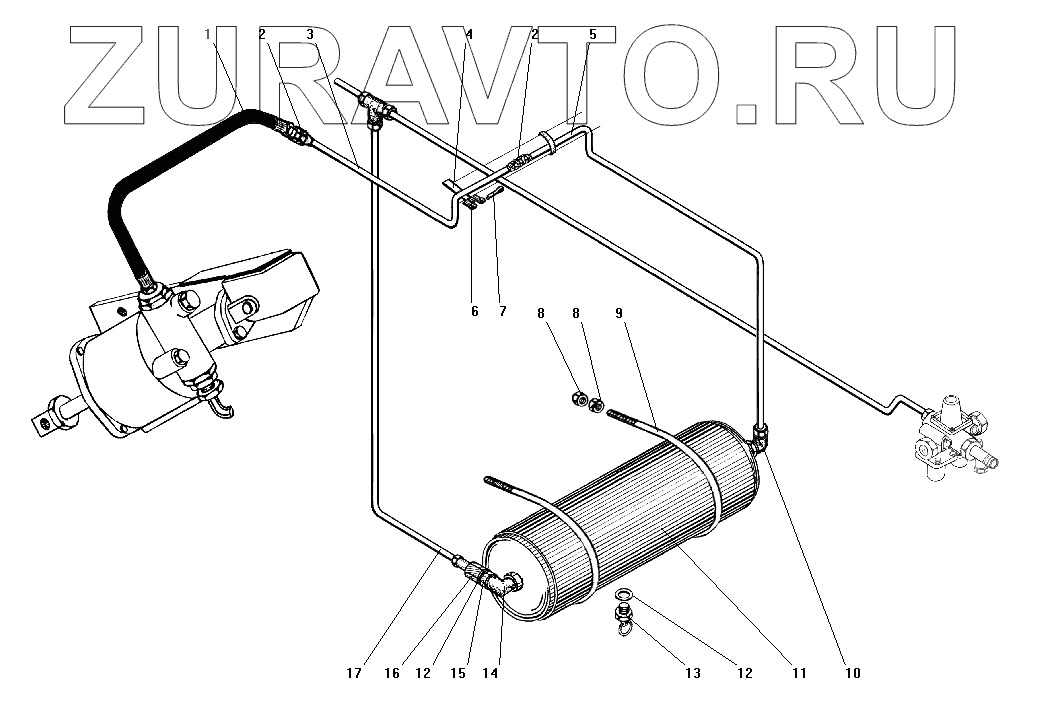 ZURAVTO.RU

1 2 3 4 2 5

6 7

8 8 9

17 16 12 15 14 13 12 11 10